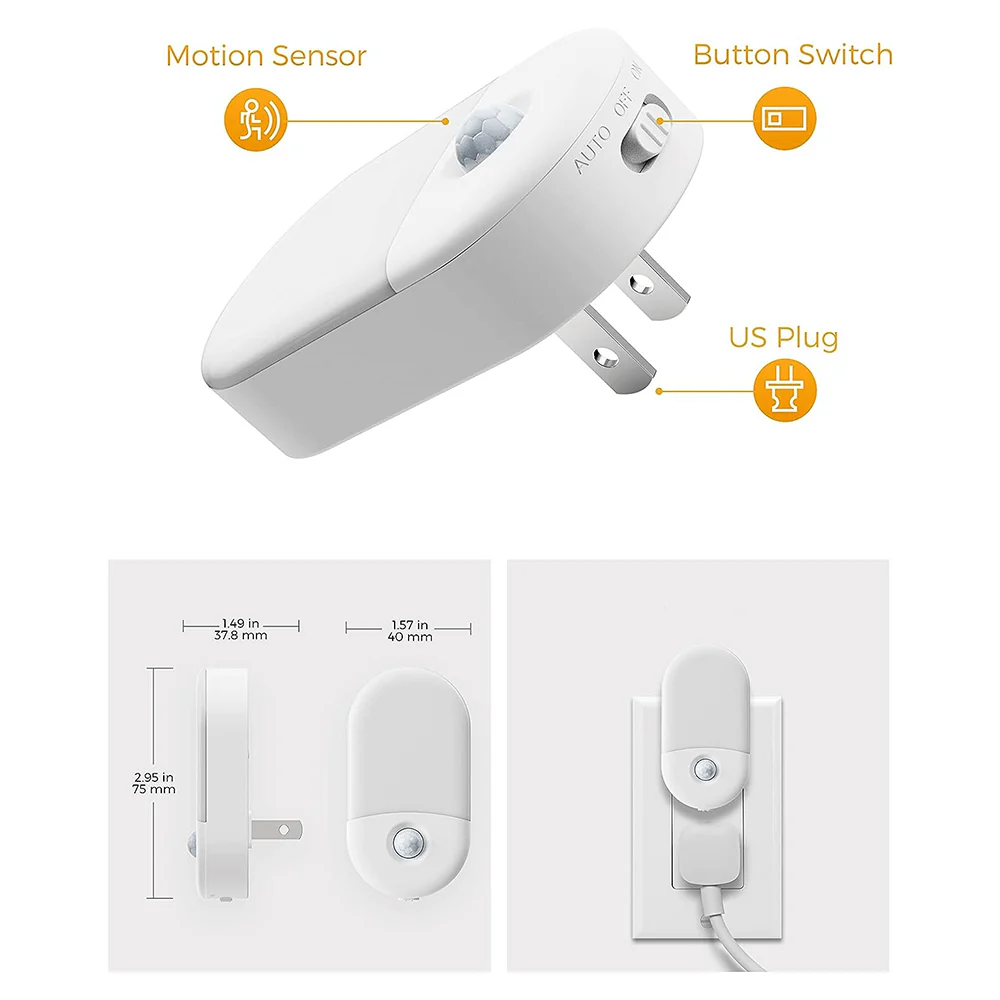 Motion Sensor

Button Switch

AUTO OFF ON

US Plug

1.49 in
37.8 mm

1.57 in
40 mm

2.95 in
75 mm